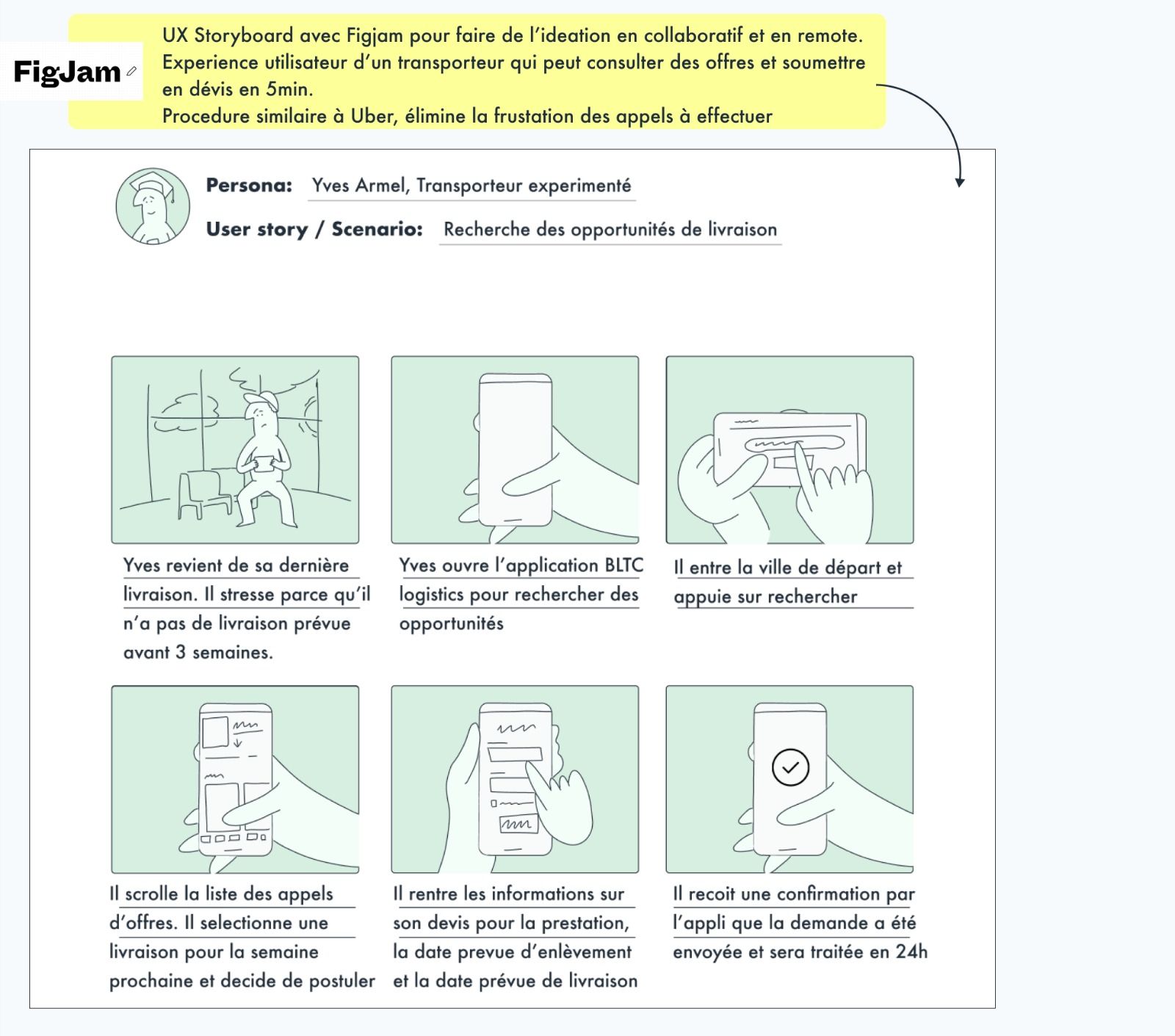 FigJam

UX Storyboard avec Figjam pour faire de l'ideation en collaboratif et en remote.
Experience utilisateur d'un transporteur qui peut consulter des offres et soumettre en dévis en 5min.
Procedure similaire à Uber, élimine la frustation des appels à effectuer

Persona: Yves Armel, Transporteur experimenté

User story / Scenario: Recherche des opportunités de livraison

Yves revient de sa dernière livraison. Il stresse parce qu'il n'a pas de livraison prévue avant 3 semaines.

Yves ouvre l'application BLTC logistics pour rechercher des opportunités

Il entre la ville de départ et appuie sur rechercher

Il scrolle la liste des appels d'offres. Il selectionne une livraison pour la semaine prochaine et decide de postuler

Il rentre les informations sur son devis pour la prestation, la date prevue d'enlèvement et la date prévue de livraison

Il recoit une confirmation par l'appli que la demande a été envoyée et sera traitée en 24h